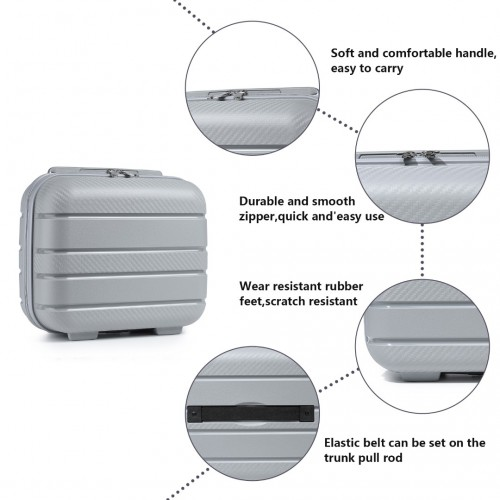 Soft and comfortable handle, easy to carry

Durable and smooth zipper,quick and'easy use

Wear resistant rubber feet,scratch resistant

Elastic belt can be set on the trunk pull rod