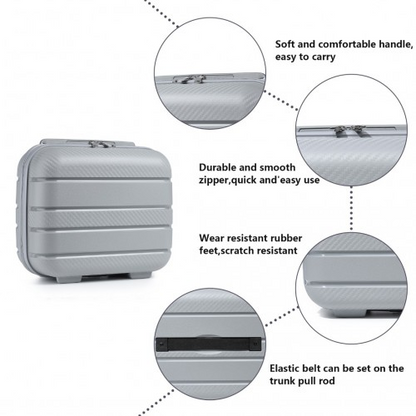 Soft and comfortable handle, easy to carry

Durable and smooth zipper,quick and'easy use

Wear resistant rubber feet,scratch resistant

Elastic belt can be set on the trunk pull rod